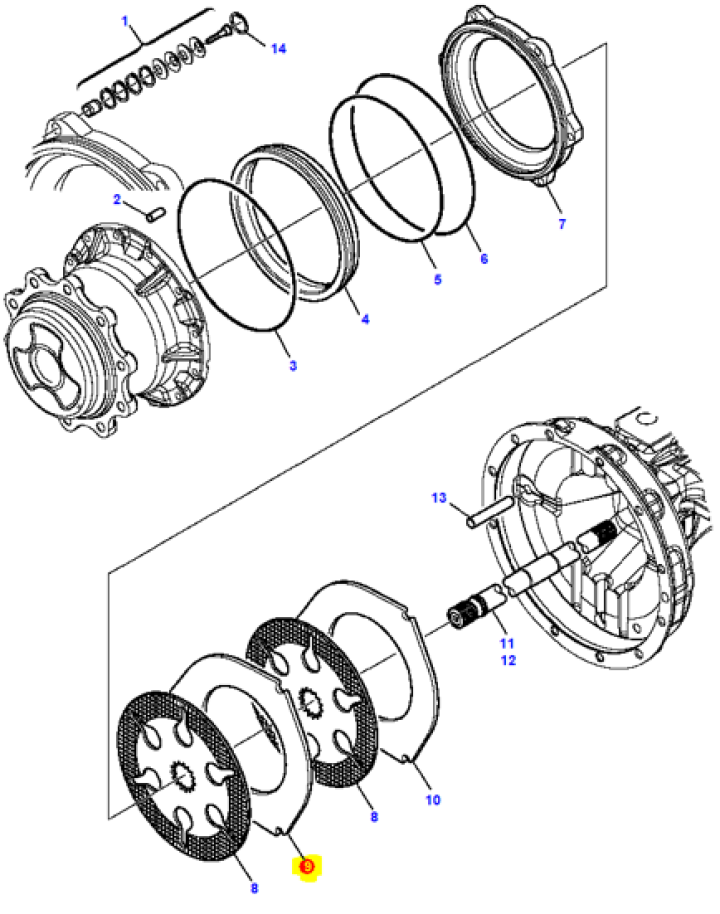 1
14
2
7
6
5
4
3
13
11
12
10
8
9
8